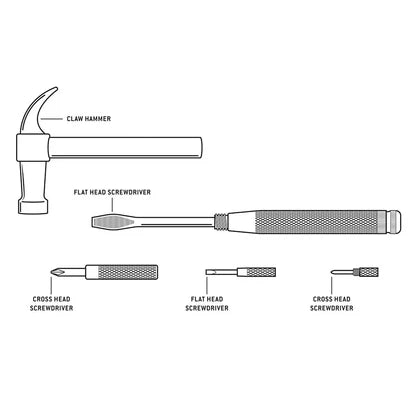 CLAW HAMMER

FLAT HEAD SCREWDRIVER

CROSS HEAD SCREWDRIVER

FLAT HEAD SCREWDRIVER

CROSS HEAD SCREWDRIVER