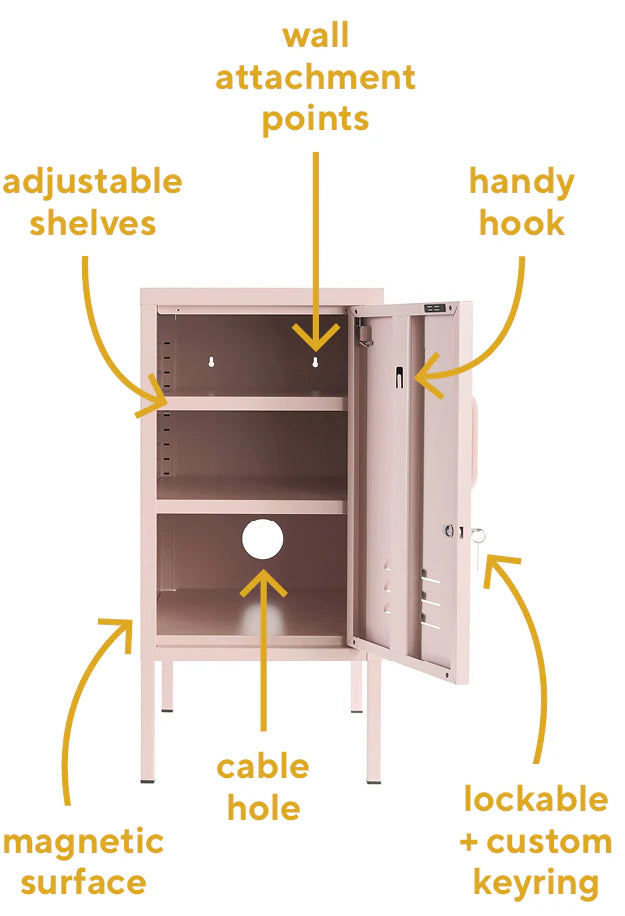 wall attachment points

adjustable shelves

handy hook

cable hole

magnetic surface

lockable + custom keyring