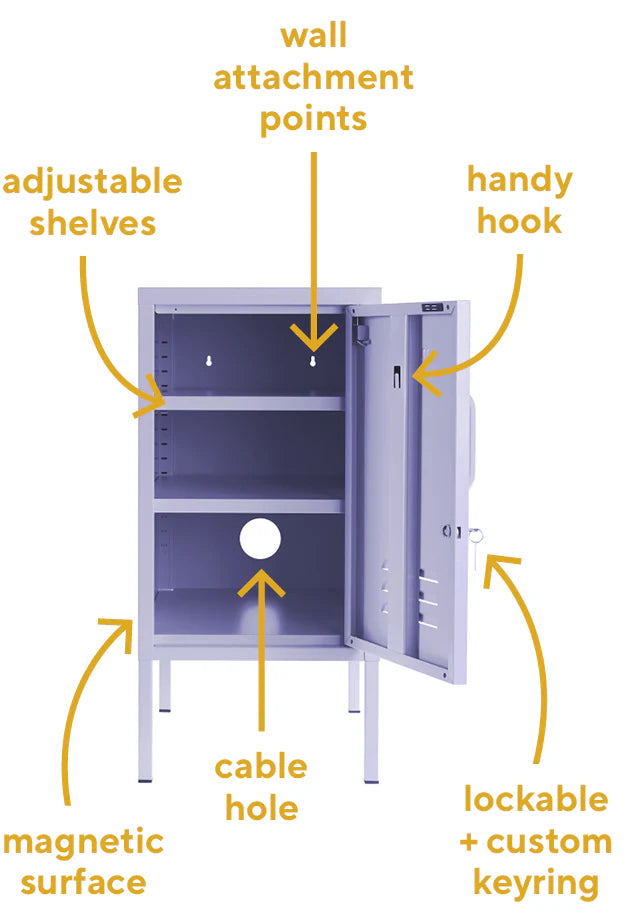 wall attachment points

adjustable shelves

handy hook

cable hole

magnetic surface

lockable + custom keyring