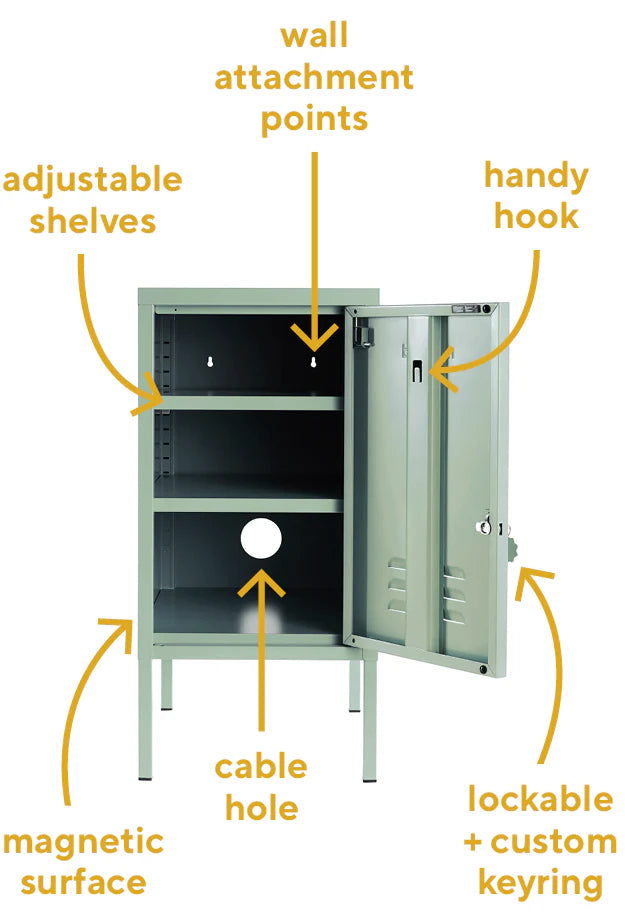 wall attachment points

adjustable shelves

handy hook

cable hole

magnetic surface

lockable + custom keyring