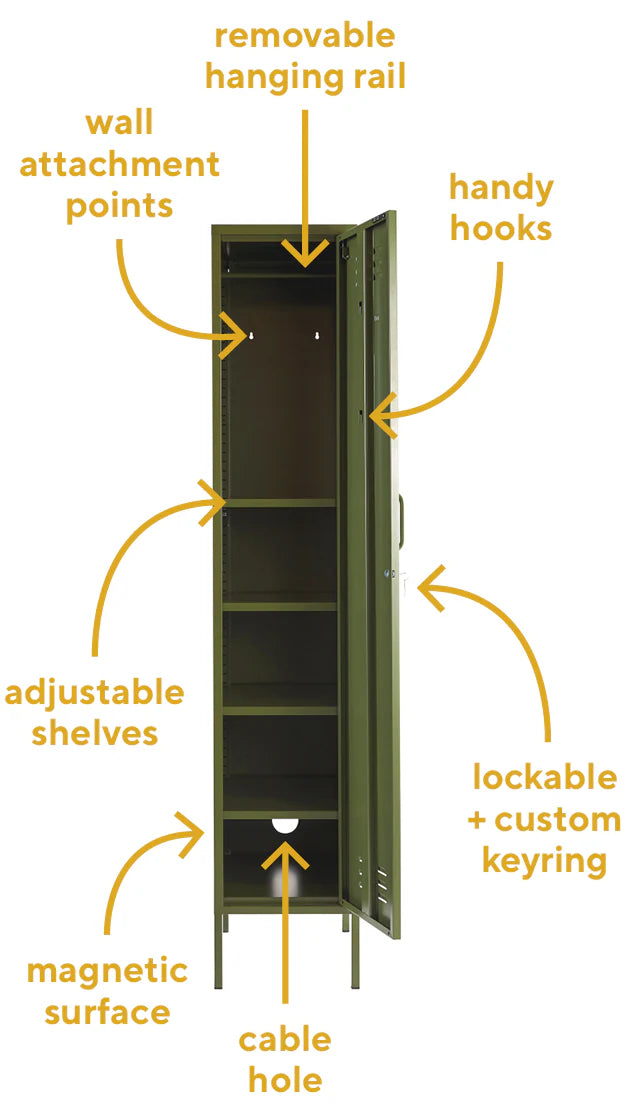 removable hanging rail

wall attachment points

handy hooks

adjustable shelves

lockable + custom keyring

magnetic surface

cable hole